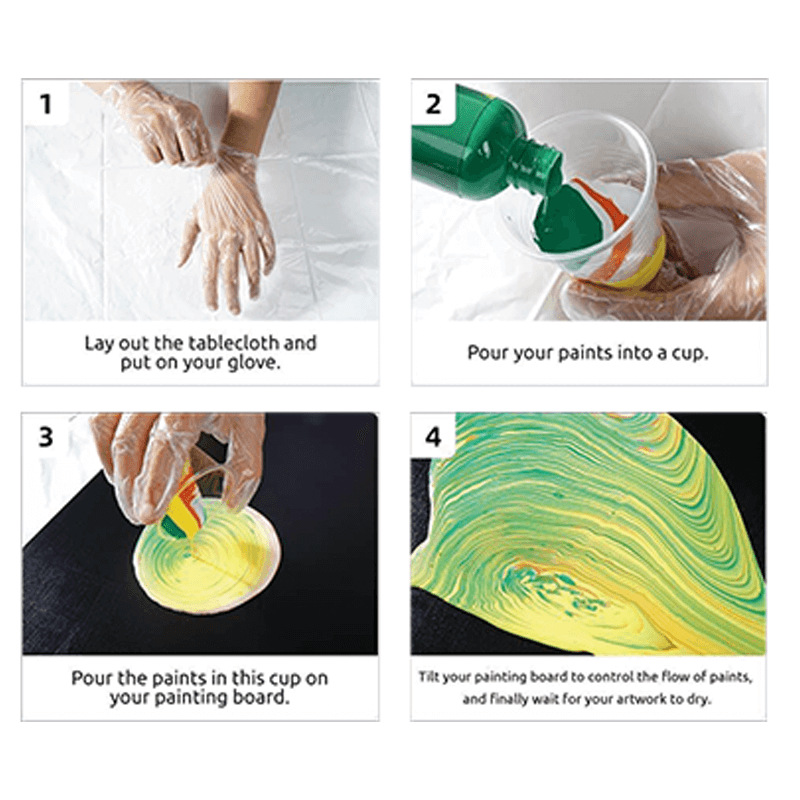 1

Lay out the tablecloth and put on your glove.

2

Pour your paints into a cup.

3

Pour the paints in this cup on your painting board.

4

Tilt your painting board to control the flow of paints, and finally wait for your artwork to dry.